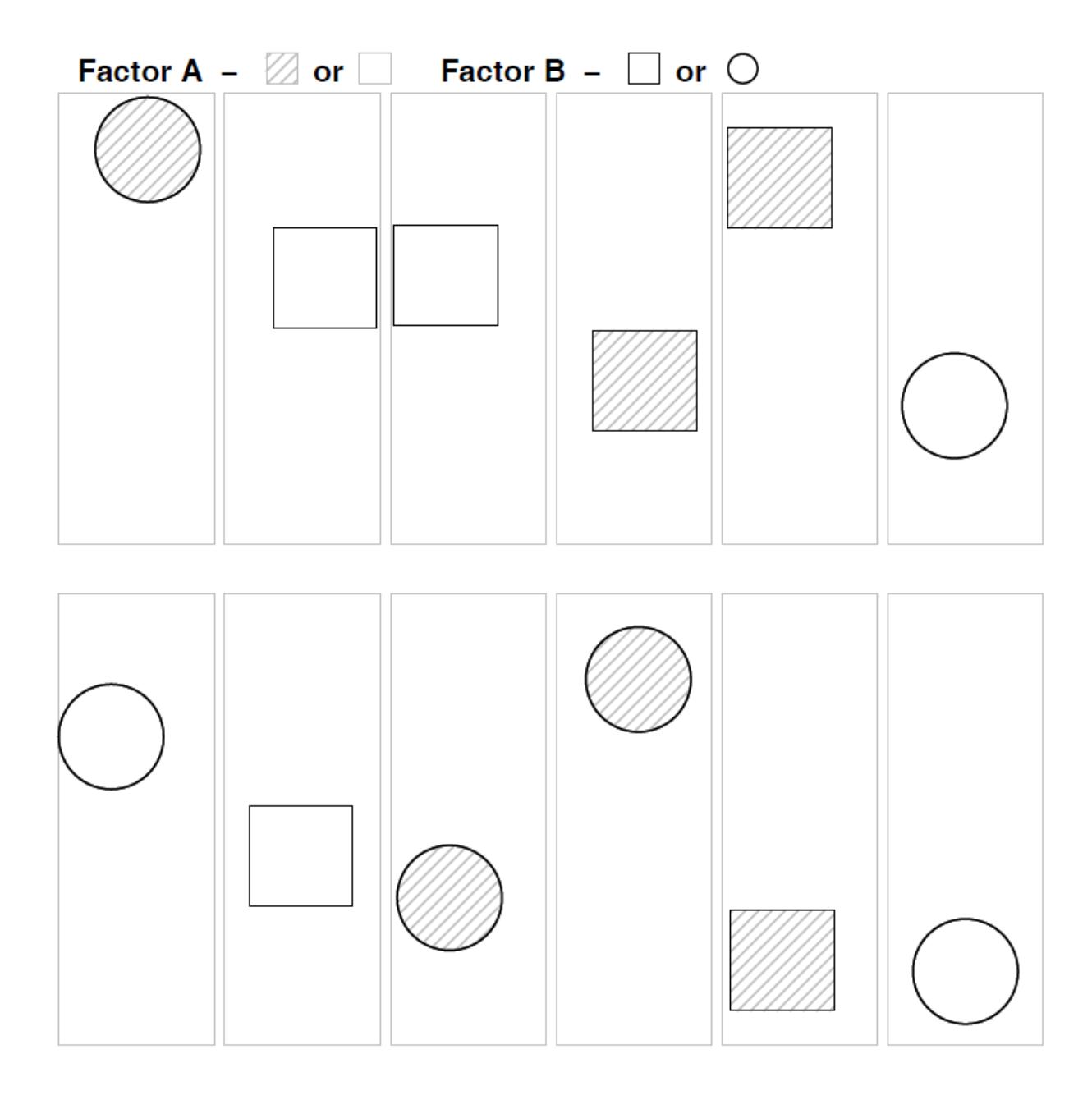 Factor A – or Factor B – or